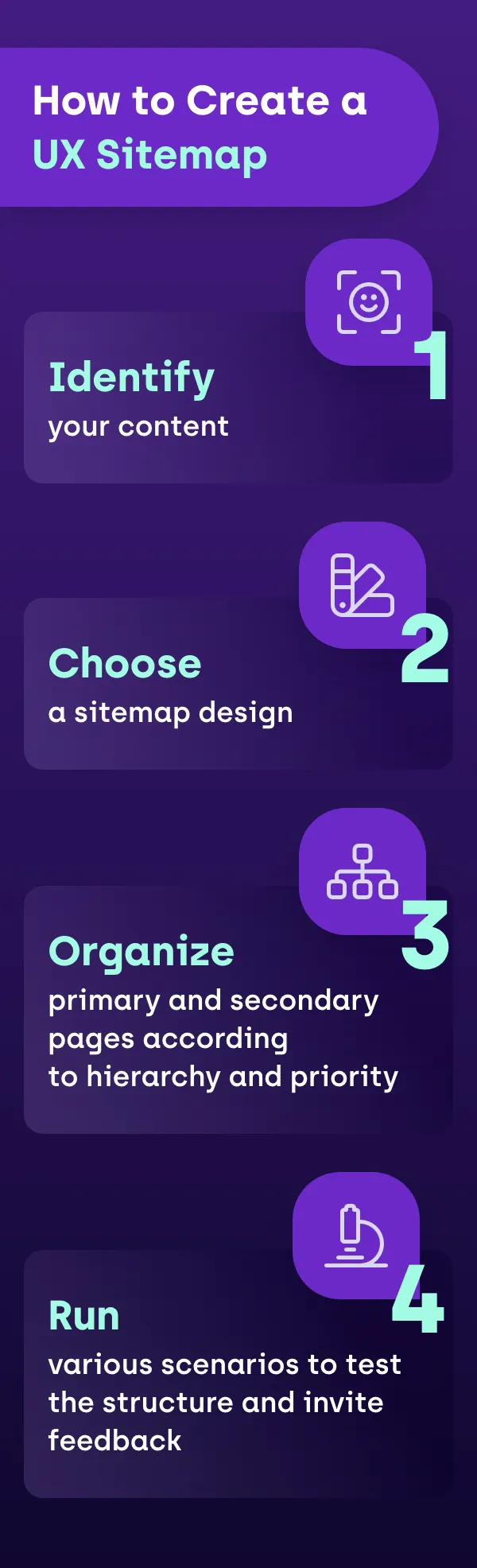 How to Create a UX Sitemap

1

Identify
your content

2

Choose
a sitemap design

3

Organize
primary and secondary pages according to hierarchy and priority

4

Run
various scenarios to test the structure and invite feedback